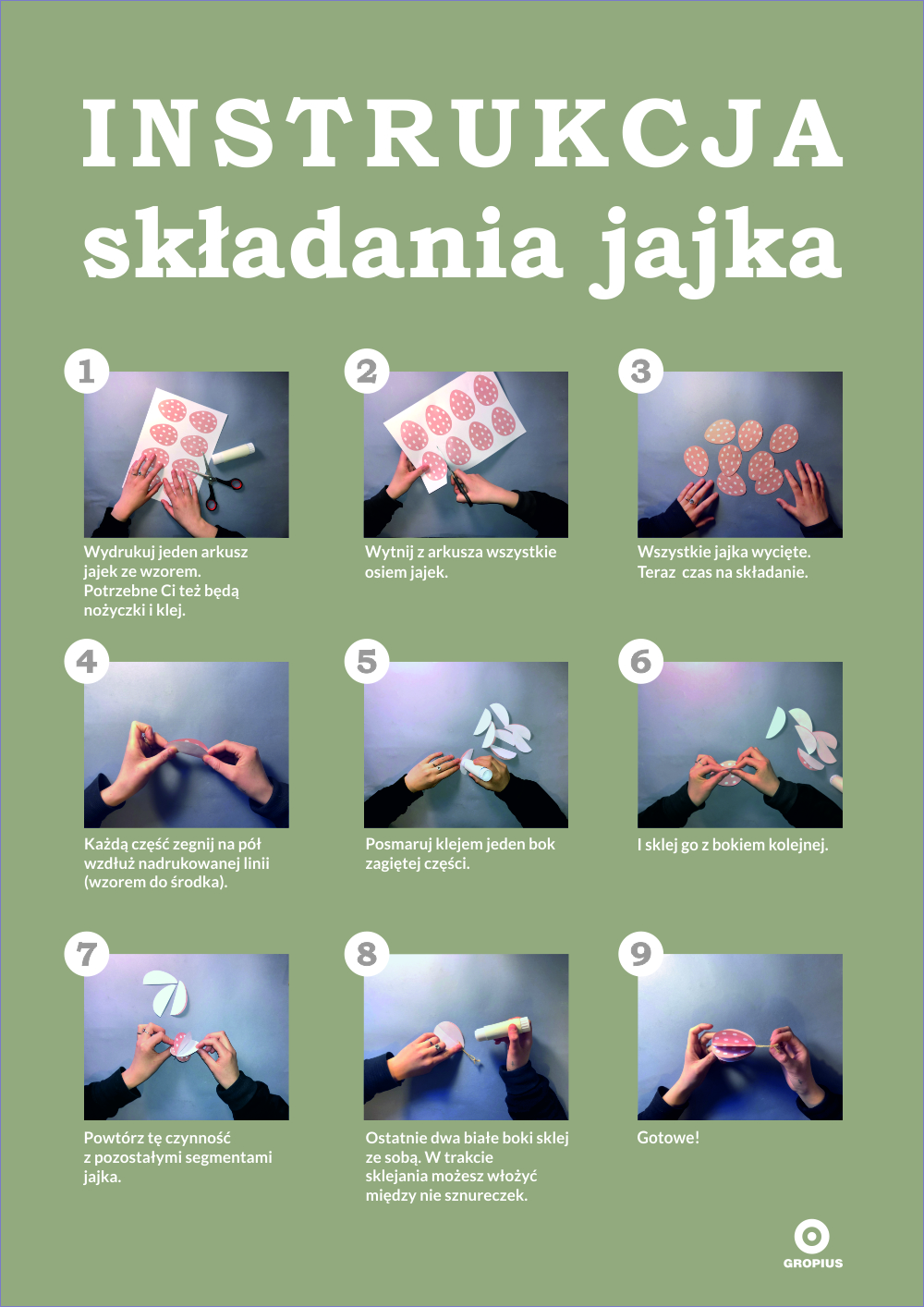 INSTRUKCJA
składania jajka

1
Wydrukuj jeden arkusz jajek ze wzorem. Potrzebne Ci też będą nożyczki i klej.

2
Wytnij z arkusza wszystkie osiem jajek.

3
Wszystkie jajka wycięte. Teraz czas na składanie.

4
Każdą część zegnij na pół wzdłuż nadrukowanej linii (wzorem do środka).

5
Posmaruj klejem jeden bok zagiętej części.

6
I sklej go z bokiem kolejnej.

7
Powtórz tę czynność z pozostałymi segmentami jajka.

8
Ostatnie dwa białe boki sklej ze sobą. W trakcie sklejania możesz włożyć między nie sznureczek.

9
Gotowe!

GROPIUS